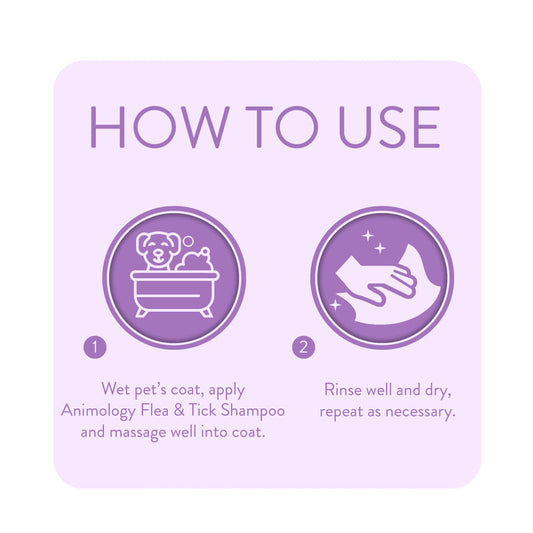 HOW TO USE

1

Wet pet's coat, apply Animology Flea & Tick Shampoo and massage well into coat.

2

Rinse well and dry, repeat as necessary.